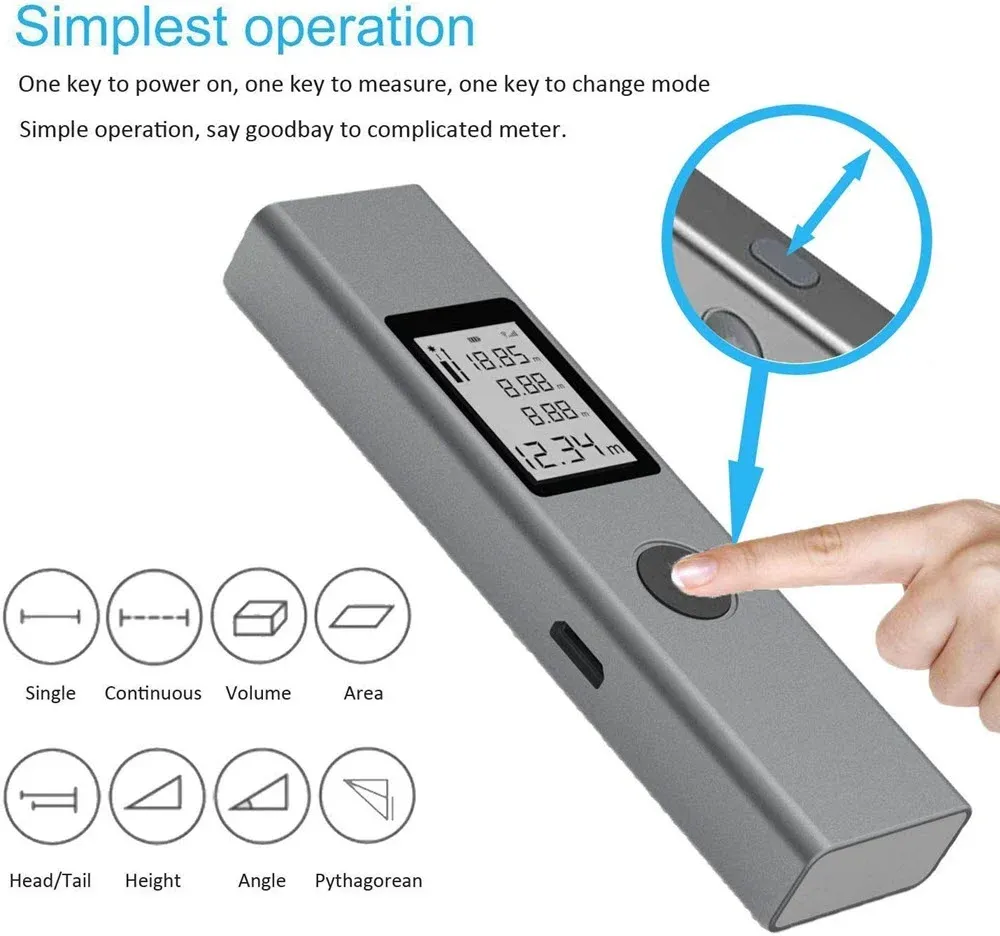 Simplest operation

One key to power on, one key to measure, one key to change mode

Simple operation, say goodbay to complicated meter.

18.85 m
8.88 m
8.88 m
12.34 m

Single Continuous Volume Area

Head/Tail Height Angle Pythagorean