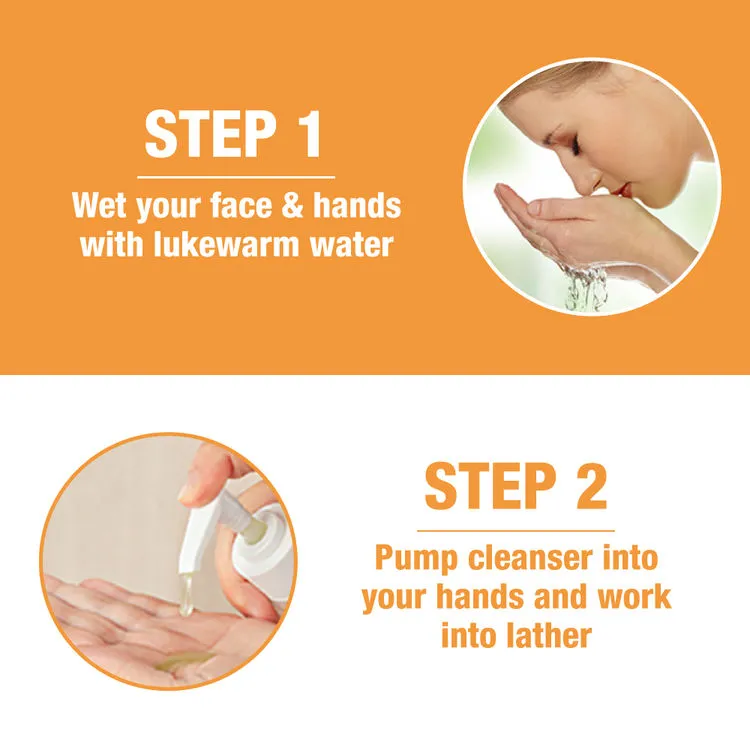 STEP 1

Wet your face & hands with lukewarm water

STEP 2

Pump cleanser into your hands and work into lather