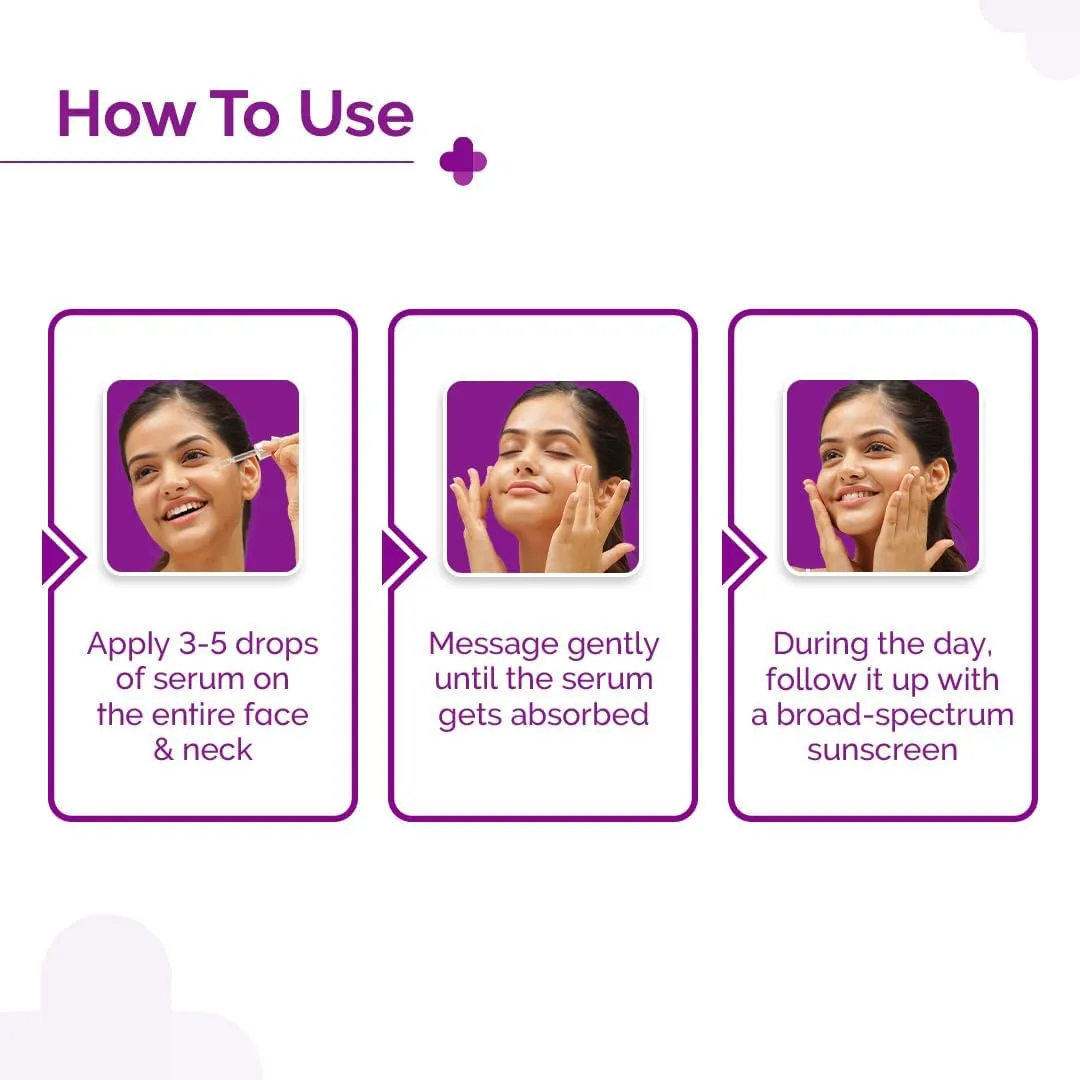 How To Use

Apply 3-5 drops of serum on the entire face & neck

Message gently until the serum gets absorbed

During the day, follow it up with a broad-spectrum sunscreen